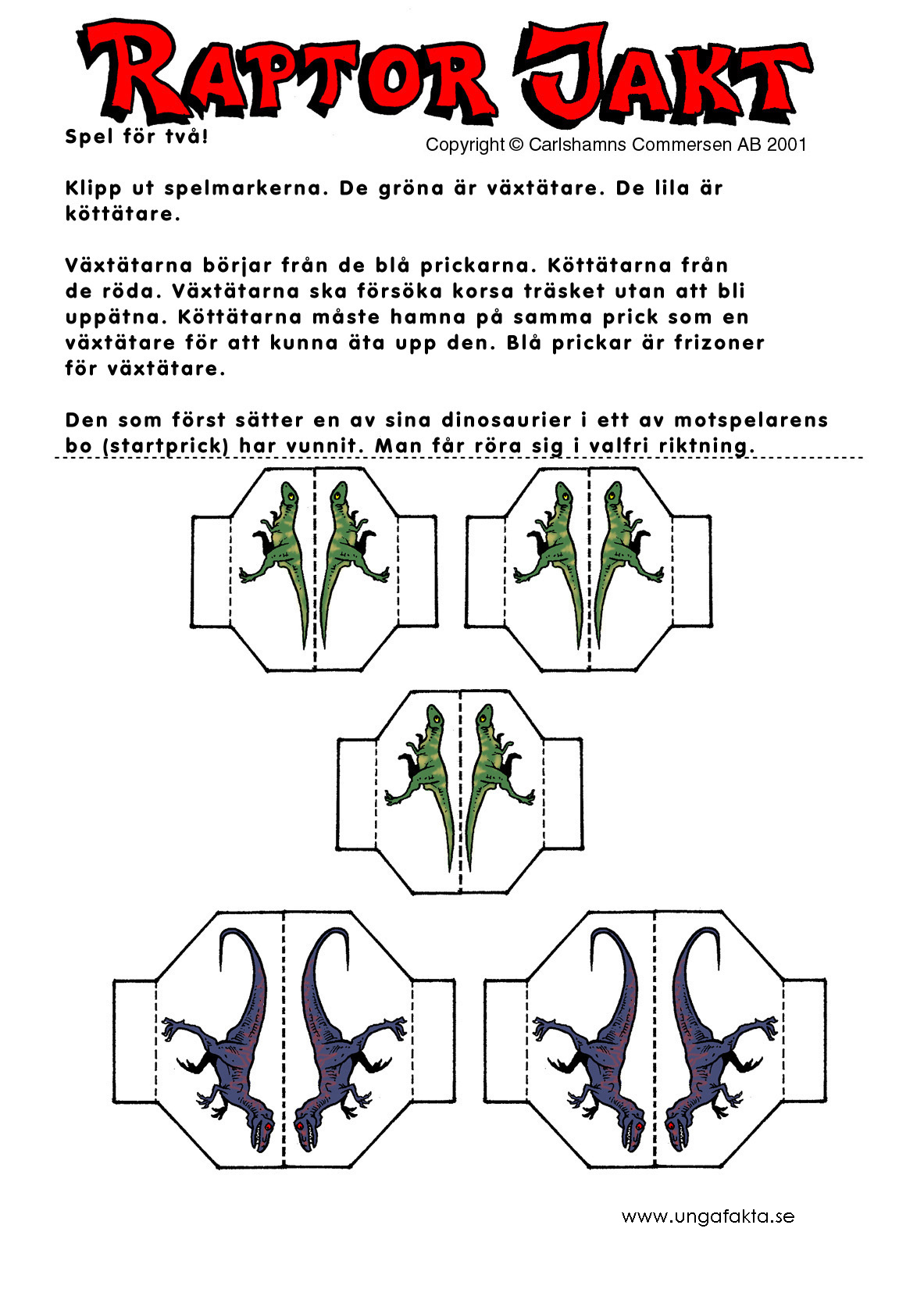 RAPTOR JAKT

Spel för två!

Copyright © Carlshamns Commersen AB 2001

Klipp ut spelmarkerna. De gröna är växtätare. De lila är köttätare.

Växtätarna börjar från de blå prickarna. Köttätarna från de röda. Växtätarna ska försöka korsa träsket utan att bli uppätna. Köttätarna måste hamna på samma prick som en växtätare för att kunna äta upp den. Blå prickar är frizoner för växtätare.

Den som först sätter en av sina dinosaurier i ett av motspelarens bo (startprick) har vunnit. Man får röra sig i valfri riktning.

www.ungafakta.se